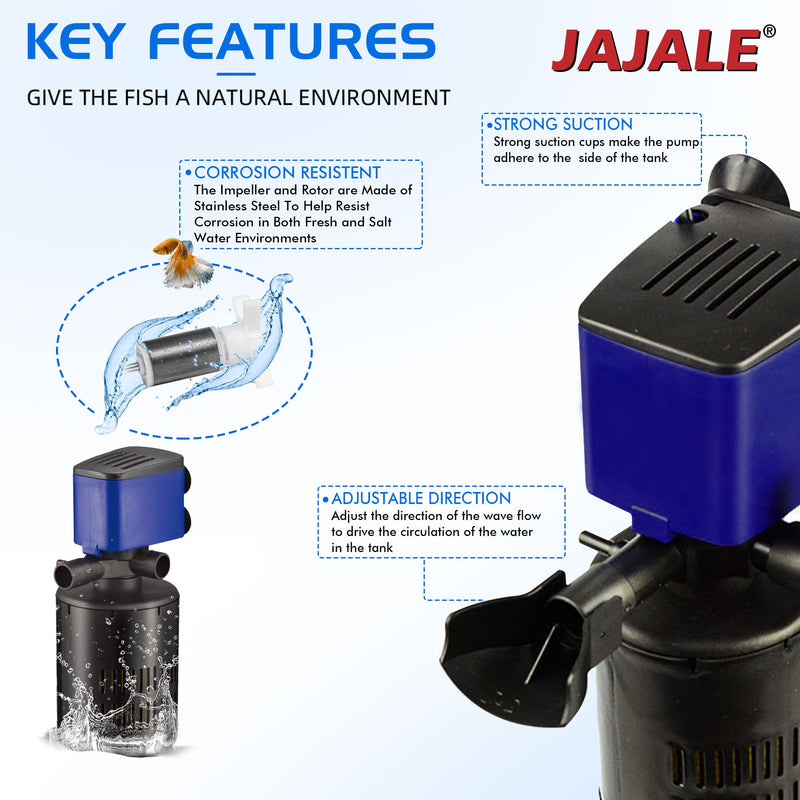 KEY FEATURES

JAJALE®

GIVE THE FISH A NATURAL ENVIRONMENT

•STRONG SUCTION
Strong suction cups make the pump adhere to the side of the tank

•CORROSION RESISTENT
The Impeller and Rotor are Made of Stainless Steel To Help Resist Corrosion in Both Fresh and Salt Water Environments

•ADJUSTABLE DIRECTION
Adjust the direction of the wave flow to drive the circulation of the water in the tank