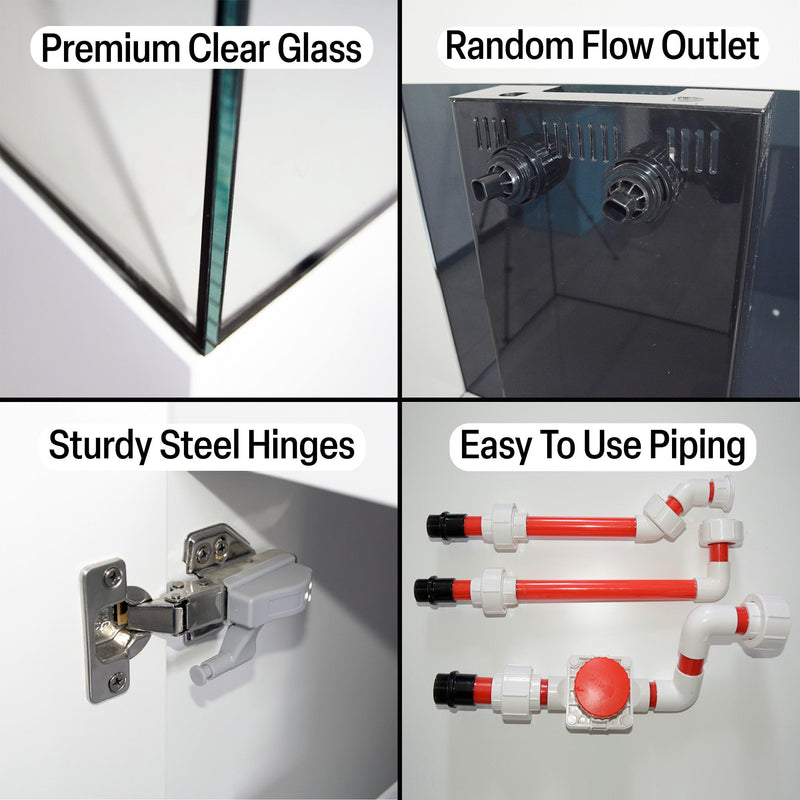 Premium Clear Glass

Random Flow Outlet

Sturdy Steel Hinges

Easy To Use Piping