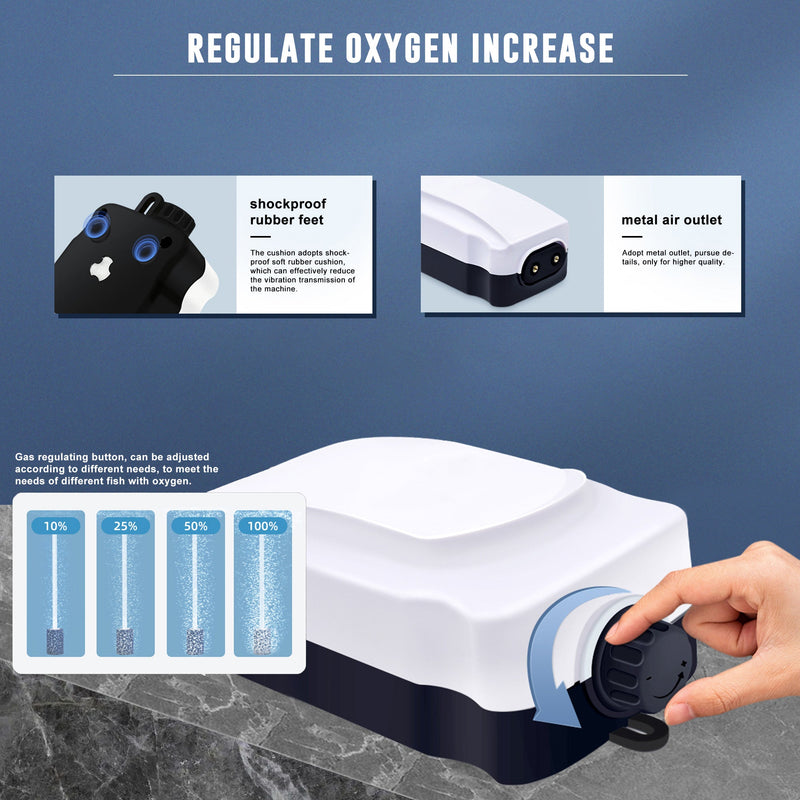 REGULATE OXYGEN INCREASE

shockproof rubber feet

The cushion adopts shockproof soft rubber cushion, which can effectively reduce the vibration transmission of the machine.

metal air outlet

Adopt metal outlet, pursue details, only for higher quality.

Gas regulating button, can be adjusted according to different needs, to meet the needs of different fish with oxygen.

10%

25%

50%

100%